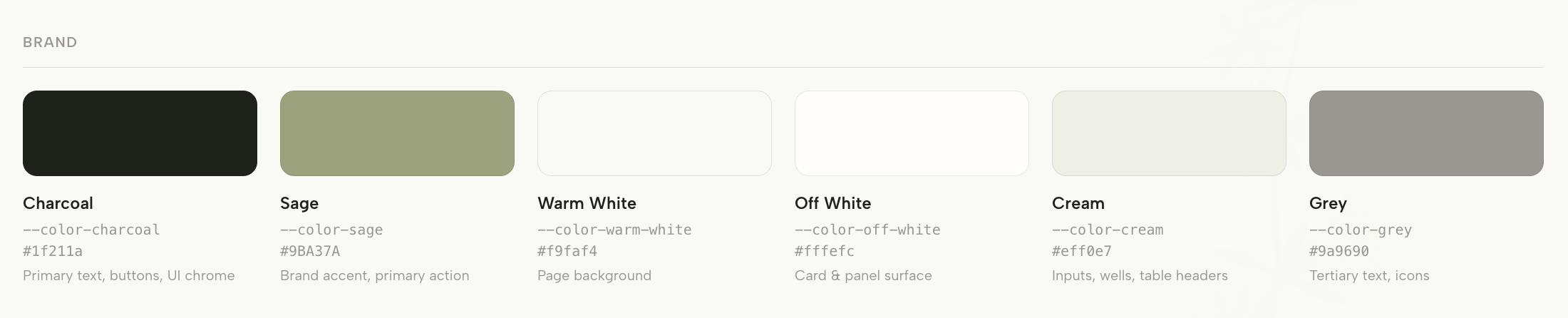 BRAND

Charcoal
--color-charcoal
#1f211a
Primary text, buttons, UI chrome

Sage
--color-sage
#9BA37A
Brand accent, primary action

Warm White
--color-warm-white
#f9faf4
Page background

Off White
--color-off-white
#fffefc
Card & panel surface

Cream
--color-cream
#eff0e7
Inputs, wells, table headers

Grey
--color-grey
#9a9690
Tertiary text, icons